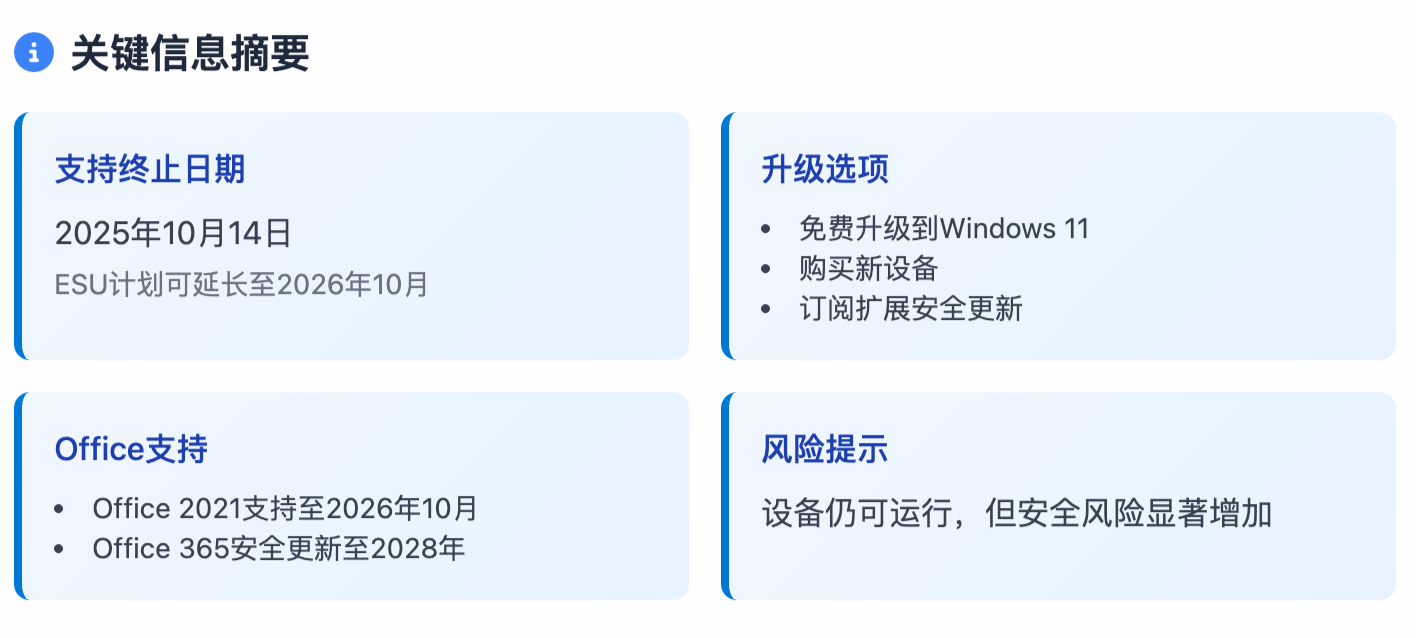 关键信息摘要

支持终止日期

2025年10月14日

ESU计划可延长至2026年10月

升级选项

• 免费升级到Windows 11
• 购买新设备
• 订阅扩展安全更新

Office支持

• Office 2021支持至2026年10月
• Office 365安全更新至2028年

风险提示

设备仍可运行，但安全风险显著增加